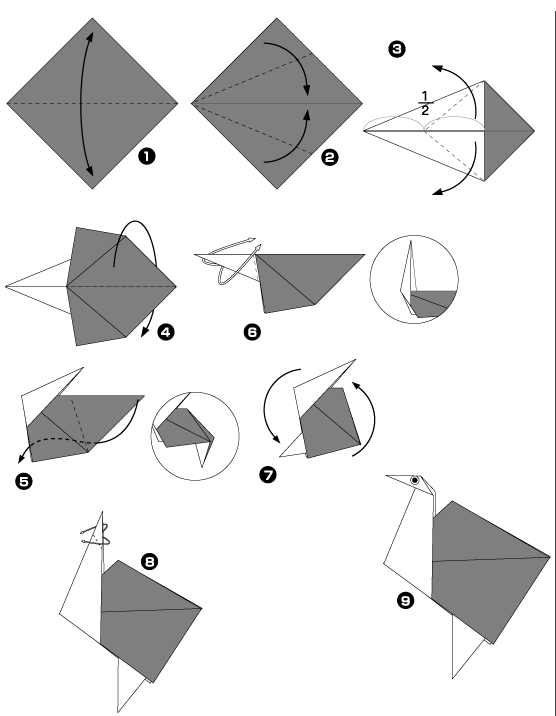 ❶

❷

❸

$\frac{1}{2}$

❹

❻

❺

❼

❽

❾