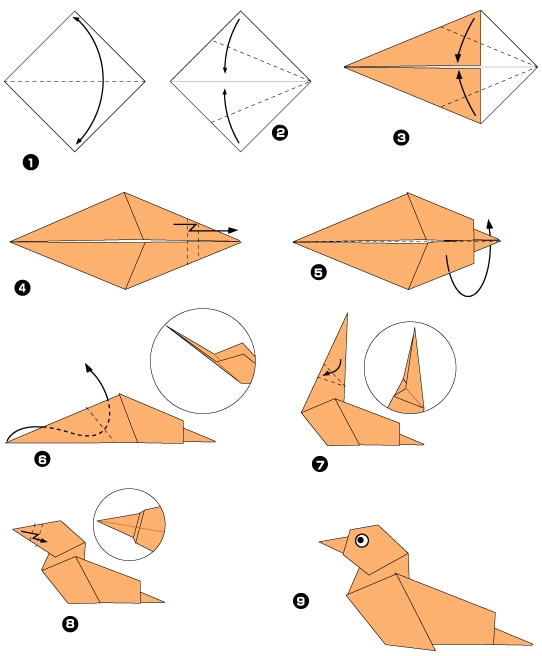 1
2
3
4
5
6
7
8
9