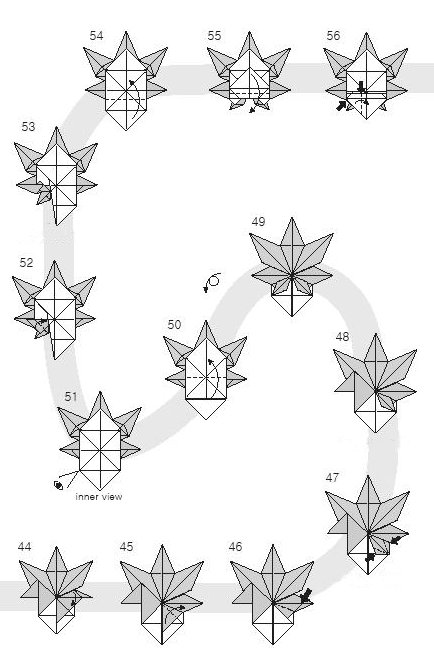 54

55

56

53

49

52

50

48

51

inner view

47

44

45

46