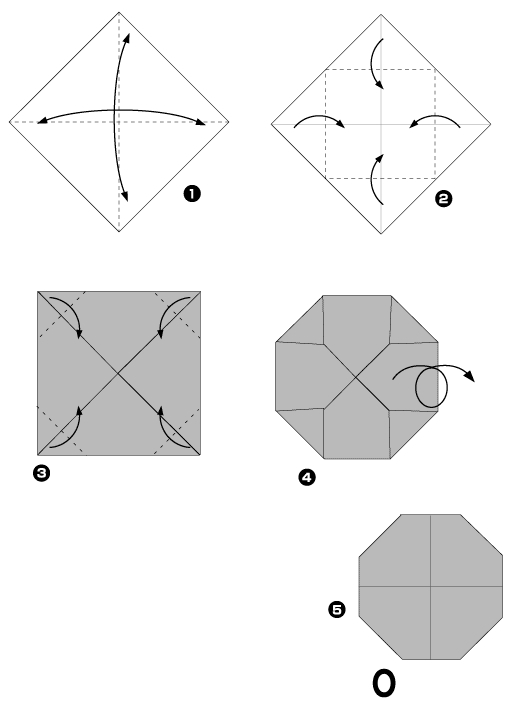 ❶
❷
❸
❹
❺
O