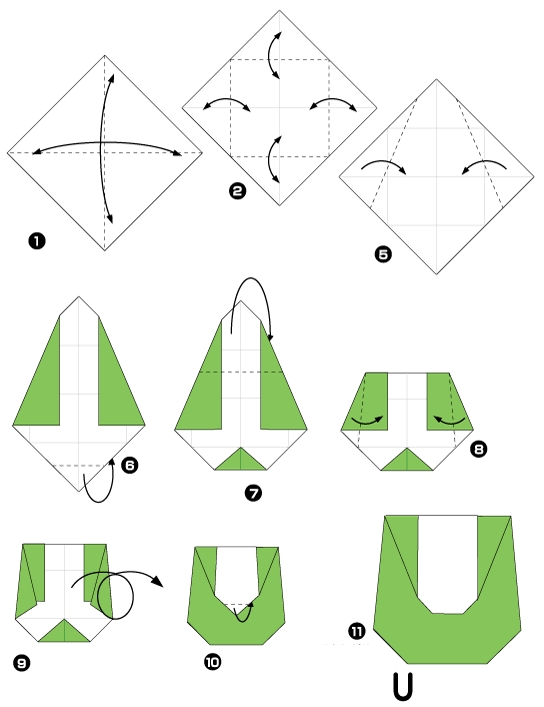 1
2
5
6
7
8
9
10
11
U