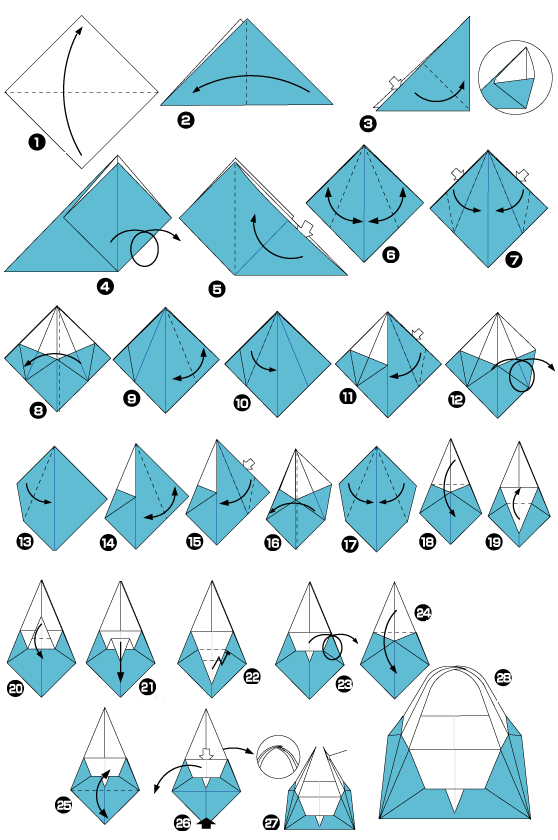 1
2
3
4
5
6
7
8
9
10
11
12
13
14
15
16
17
18
19
20
21
22
23
24
25
26
27
28