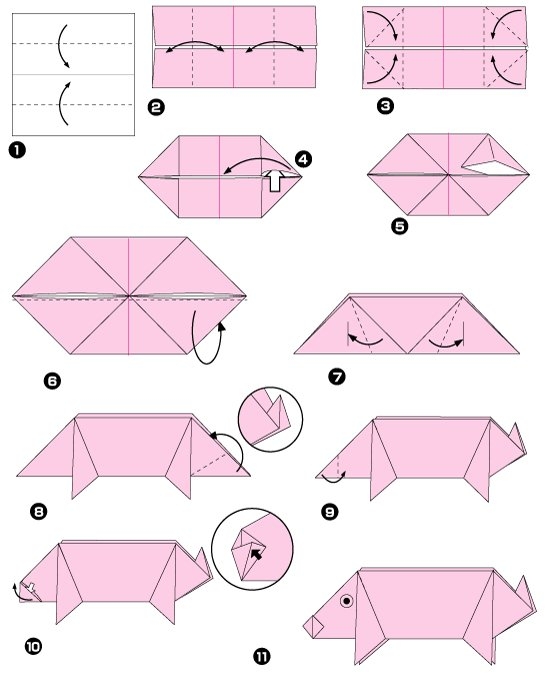 1
2
3
4
5
6
7
8
9
10
11