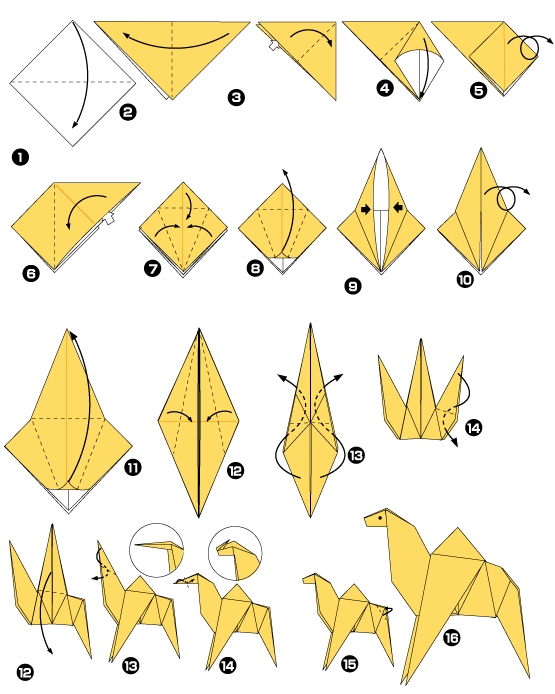 1
2
3
4
5
6
7
8
9
10
11
12
13
14
12
13
14
15
16