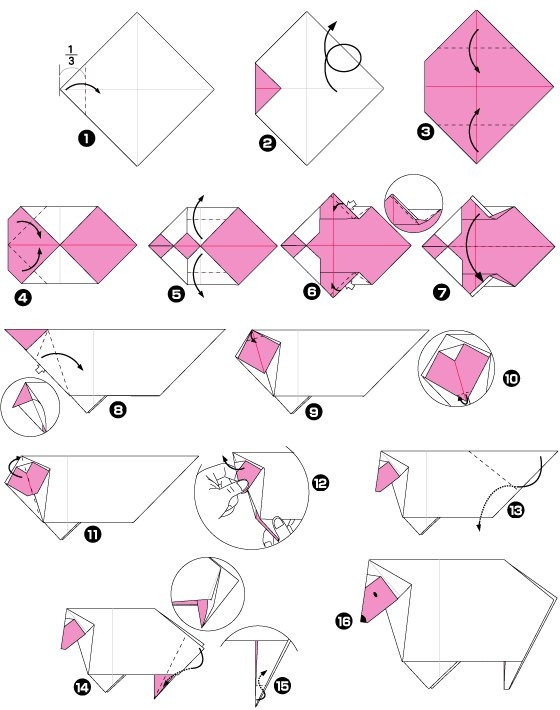 $\frac{1}{3}$

1

2

3

4

5

6

7

8

9

10

11

12

13

14

15

16