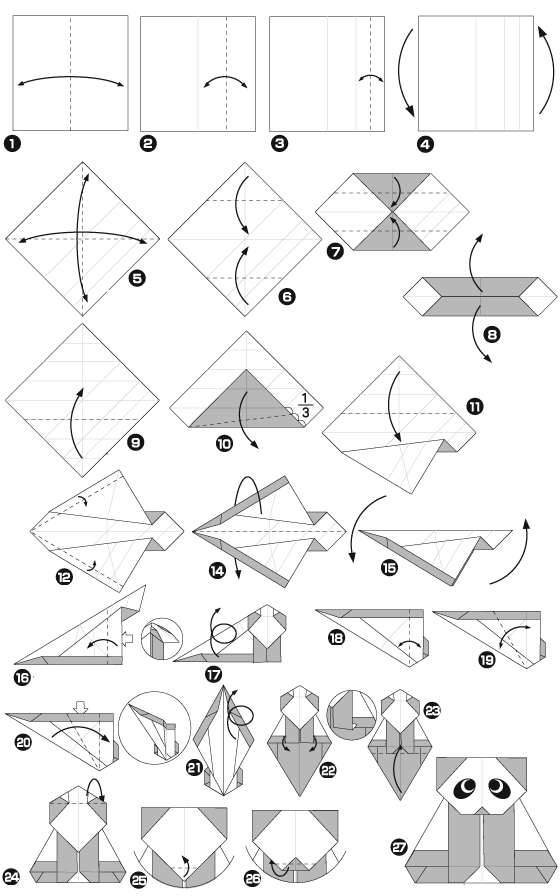 1
2
3
4
5
6
7
8
9
10
$\frac{1}{3}$
11
12
14
15
16
17
18
19
20
21
22
23
24
25
26
27