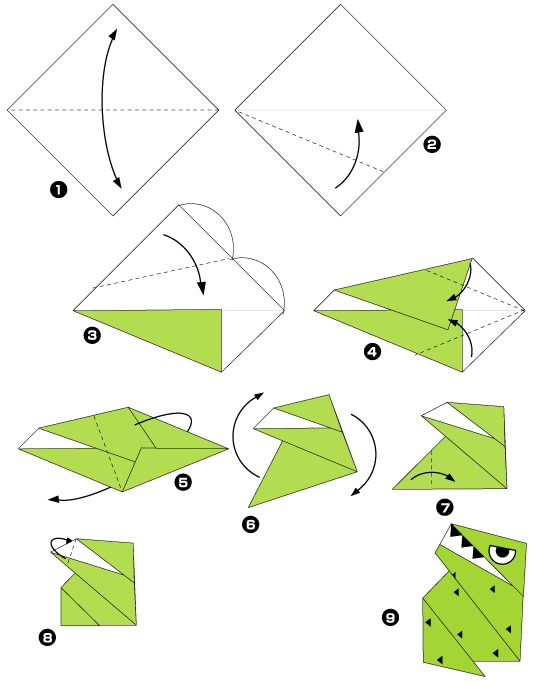 1
2
3
4
5
6
7
8
9